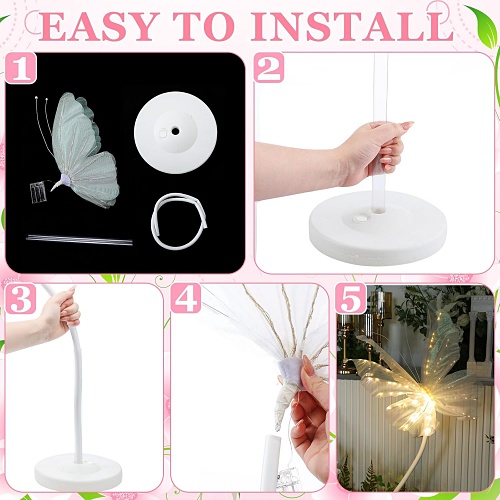 EASY TO INSTALL

1

2

3

4

5