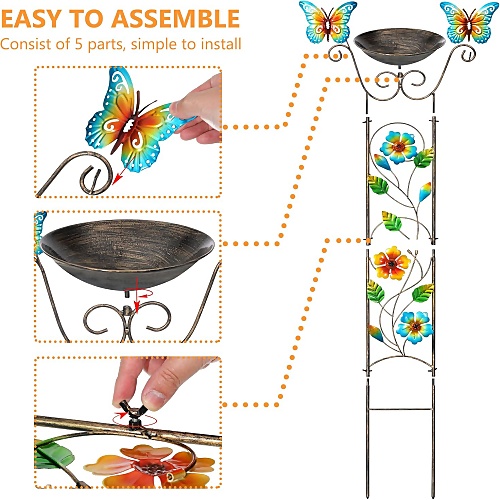 EASY TO ASSEMBLE
Consist of 5 parts, simple to install