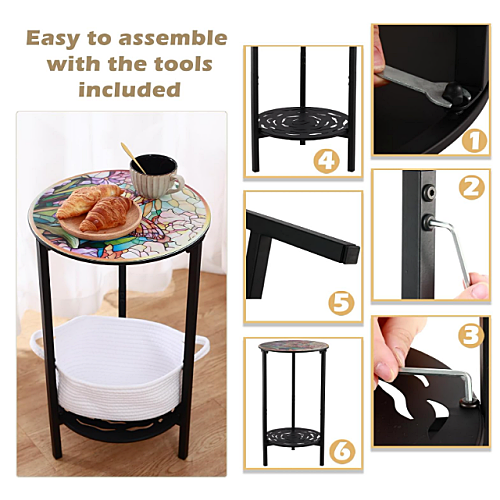 Easy to assemble with the tools included

4

1

2

5

3

6