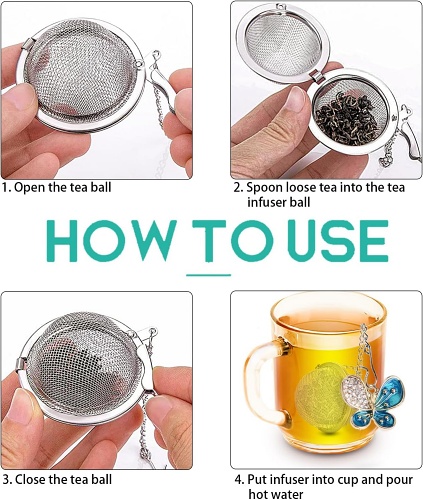 1. Open the tea ball

2. Spoon loose tea into the tea infuser ball

HOW TO USE

3. Close the tea ball

4. Put infuser into cup and pour hot water